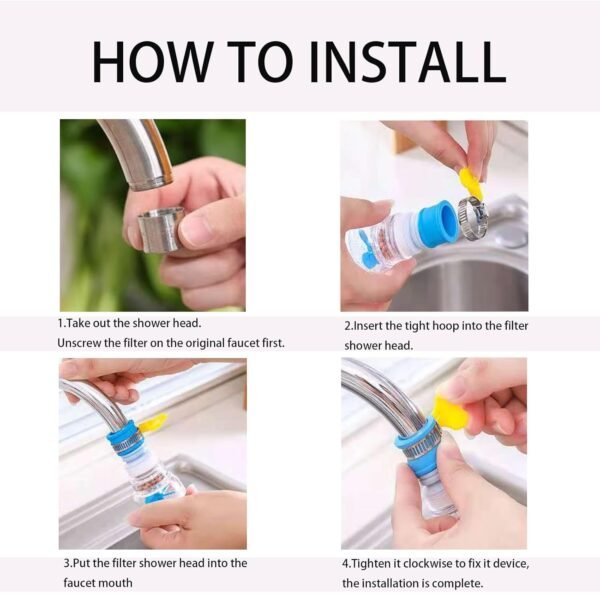 HOW TO INSTALL

1.Take out the shower head.
Unscrew the filter on the original faucet first.

2.Insert the tight hoop into the filter shower head.

3.Put the filter shower head into the faucet mouth

4.Tighten it clockwise to fix it device, the installation is complete.