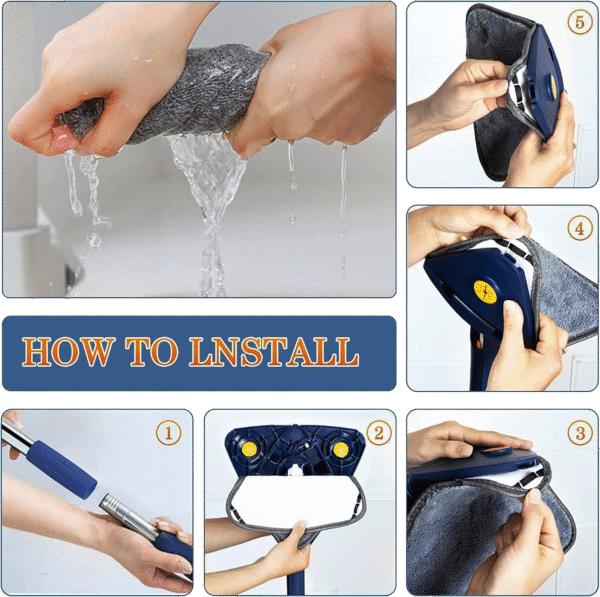 5

4

HOW TO LNSTALL

1

2

3