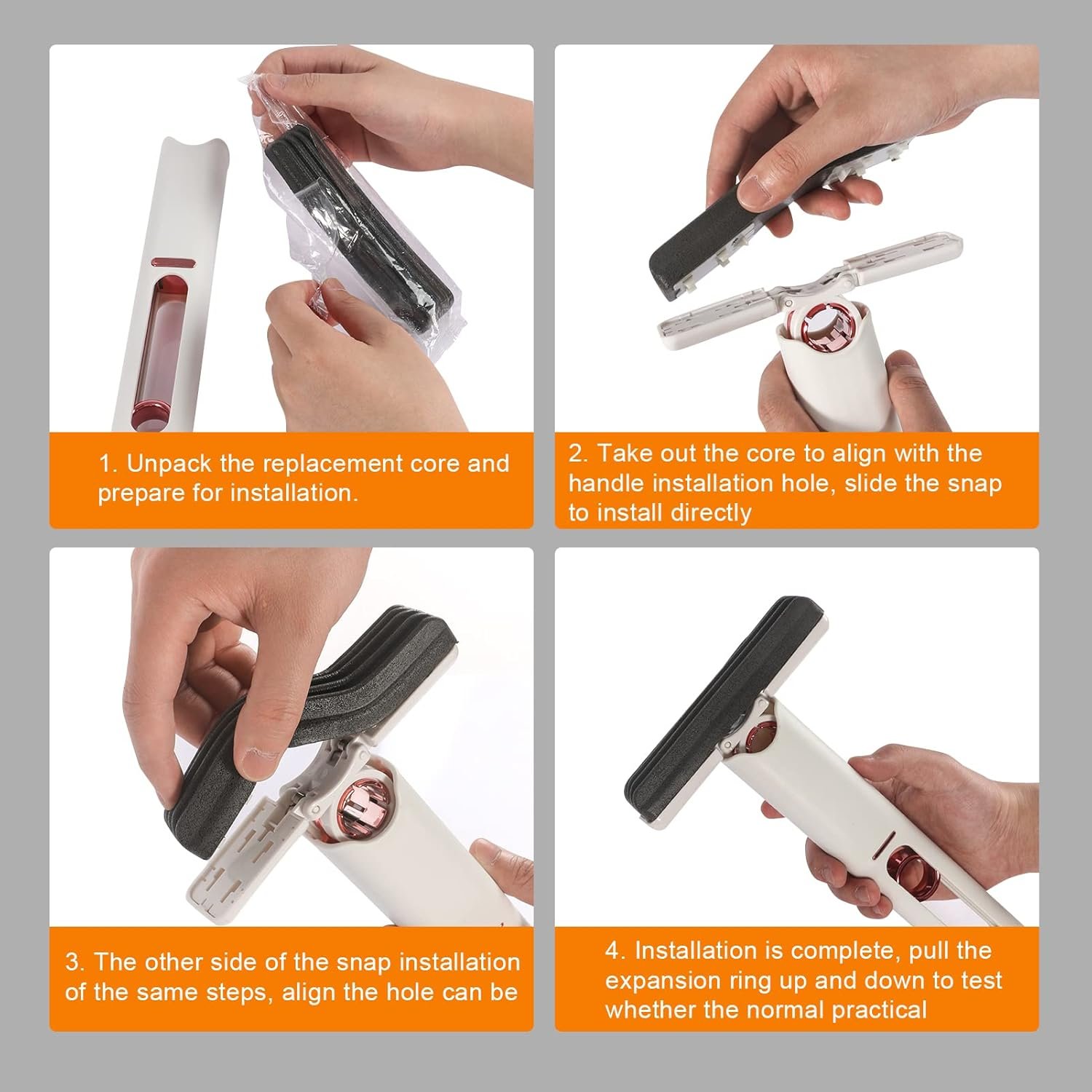 1. Unpack the replacement core and prepare for installation.

2. Take out the core to align with the handle installation hole, slide the snap to install directly

3. The other side of the snap installation of the same steps, align the hole can be

4. Installation is complete, pull the expansion ring up and down to test whether the normal practical