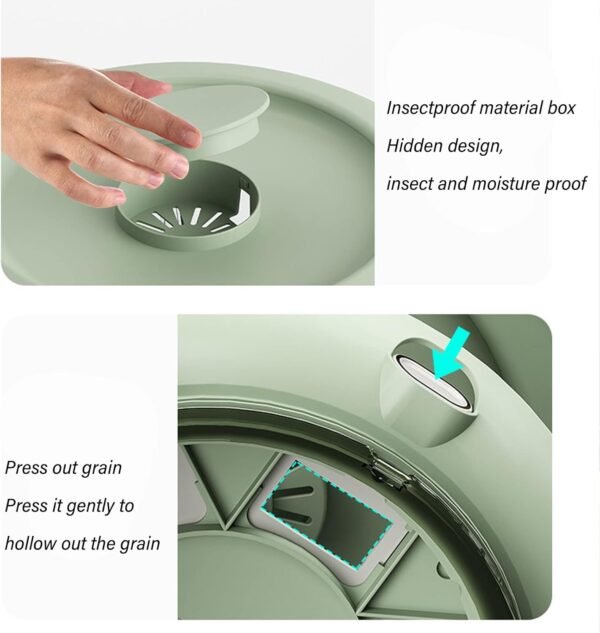 Insectproof material box
Hidden design,
insect and moisture proof

Press out grain
Press it gently to
hollow out the grain