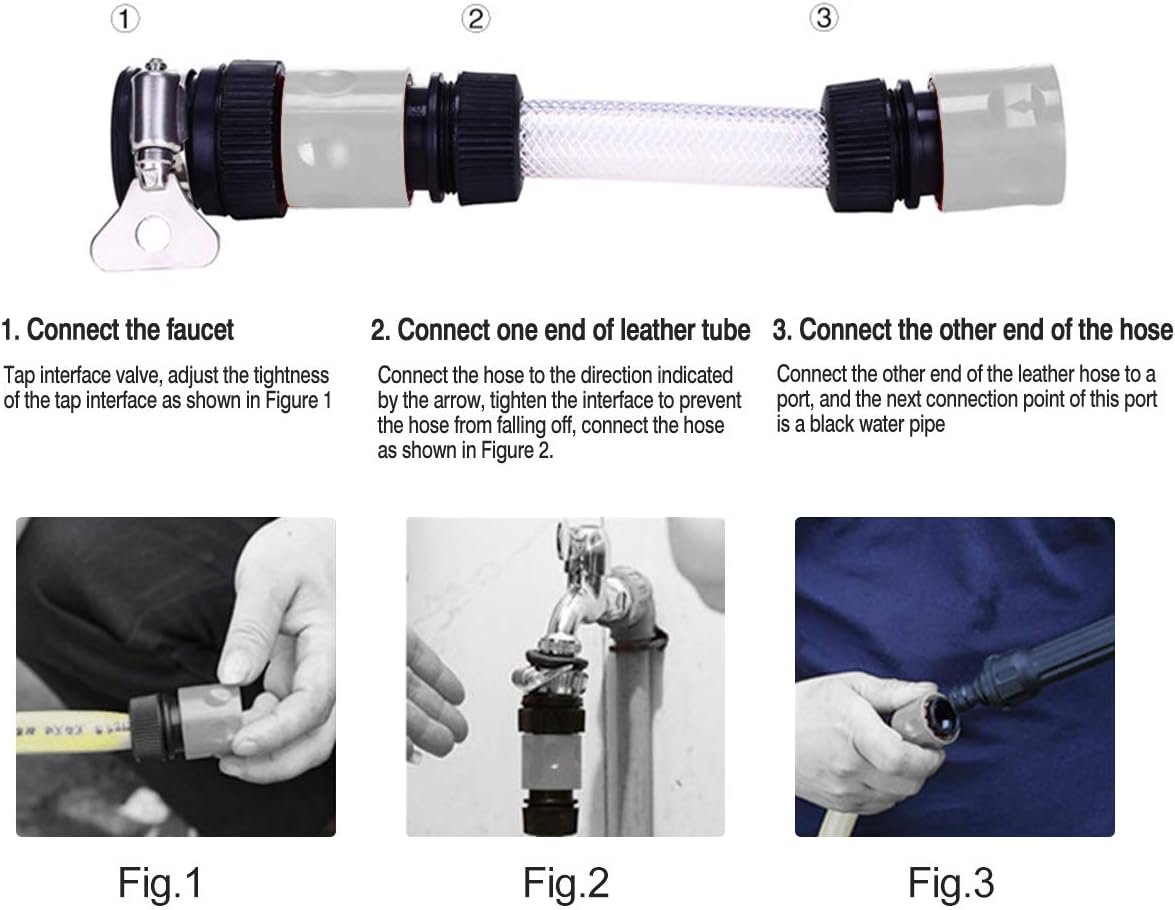 ①

②

③

1. Connect the faucet

Tap interface valve, adjust the tightness of the tap interface as shown in Figure 1

2. Connect one end of leather tube

Connect the hose to the direction indicated by the arrow, tighten the interface to prevent the hose from falling off, connect the hose as shown in Figure 2.

3. Connect the other end of the hose

Connect the other end of the leather hose to a port, and the next connection point of this port is a black water pipe

Fig.1

Fig.2

Fig.3