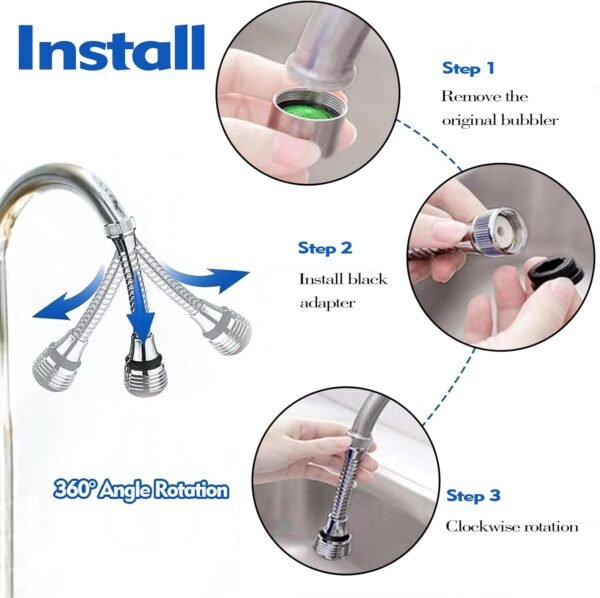 Install

Step 1
Remove the original bubbler

Step 2
Install black adapter

360° Angle Rotation

Step 3
Clockwise rotation