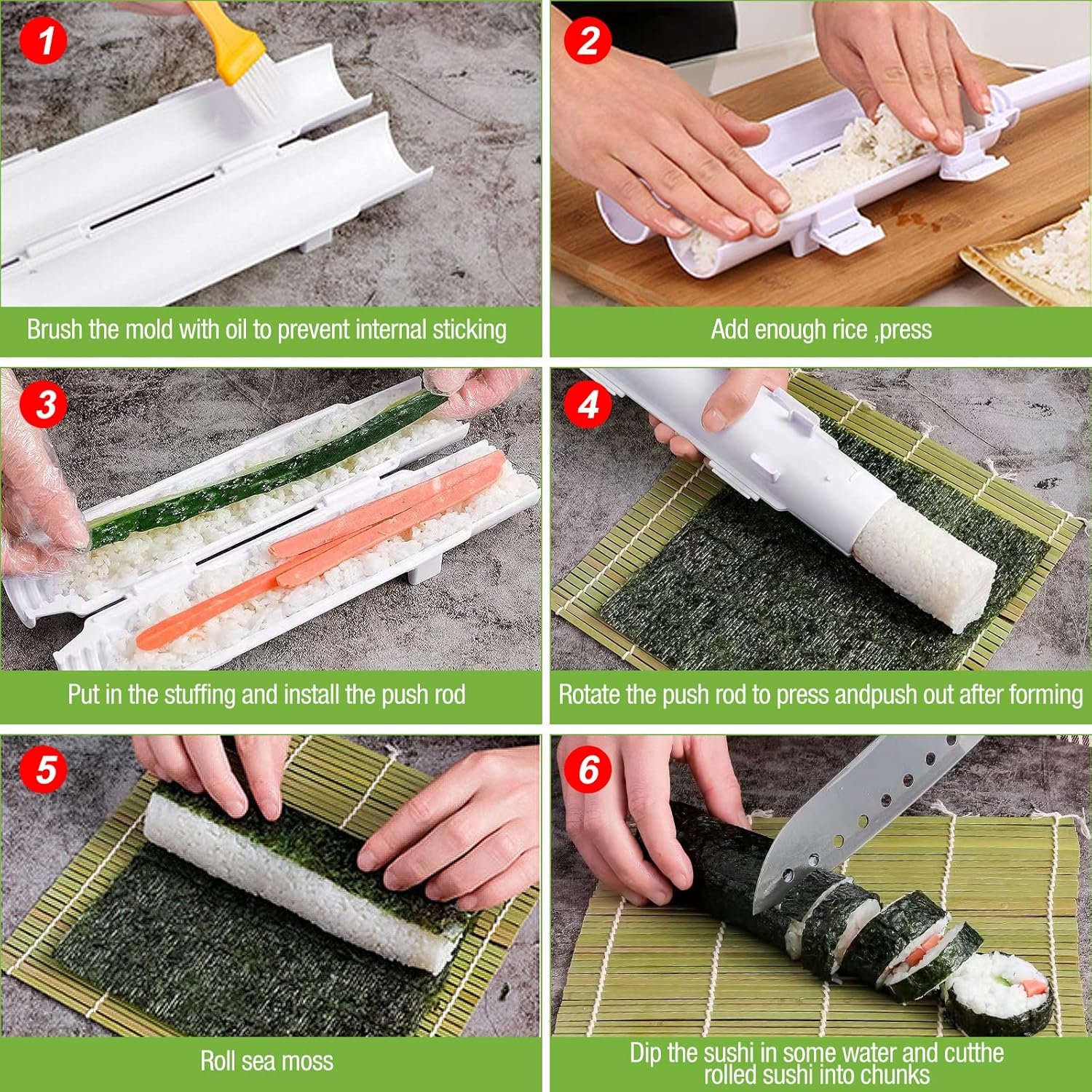 1
Brush the mold with oil to prevent internal sticking

2
Add enough rice ,press

3
Put in the stuffing and install the push rod

4
Rotate the push rod to press andpush out after forming

5
Roll sea moss

6
Dip the sushi in some water and cutthe rolled sushi into chunks