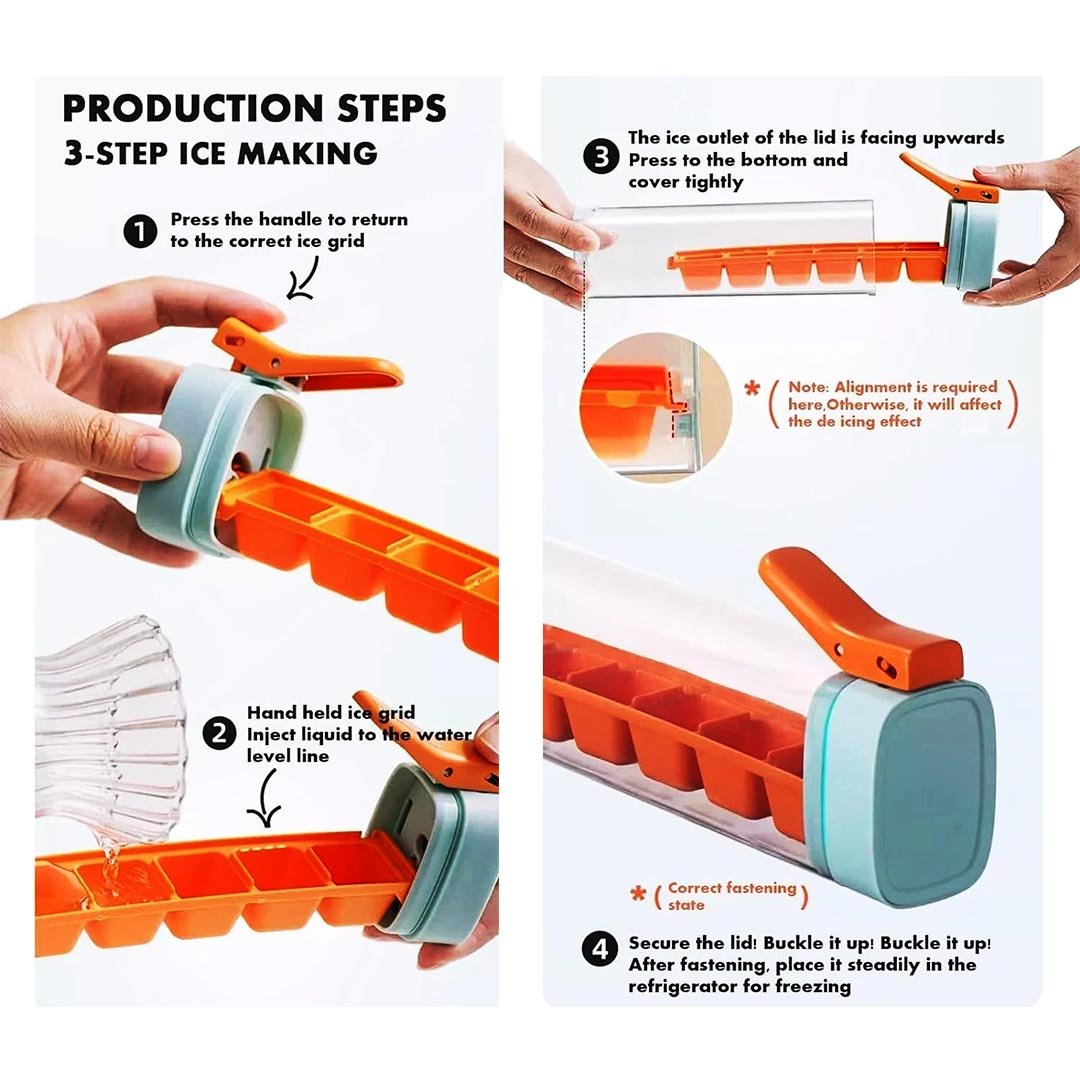 PRODUCTION STEPS
3-STEP ICE MAKING

1 Press the handle to return to the correct ice grid

2 Hand held ice grid
Inject liquid to the water level line

3 The ice outlet of the lid is facing upwards
Press to the bottom and cover tightly

* ( Note: Alignment is required here,Otherwise, it will affect the de icing effect )

* ( Correct fastening state )

4 Secure the lid! Buckle it up! Buckle it up!
After fastening, place it steadily in the refrigerator for freezing